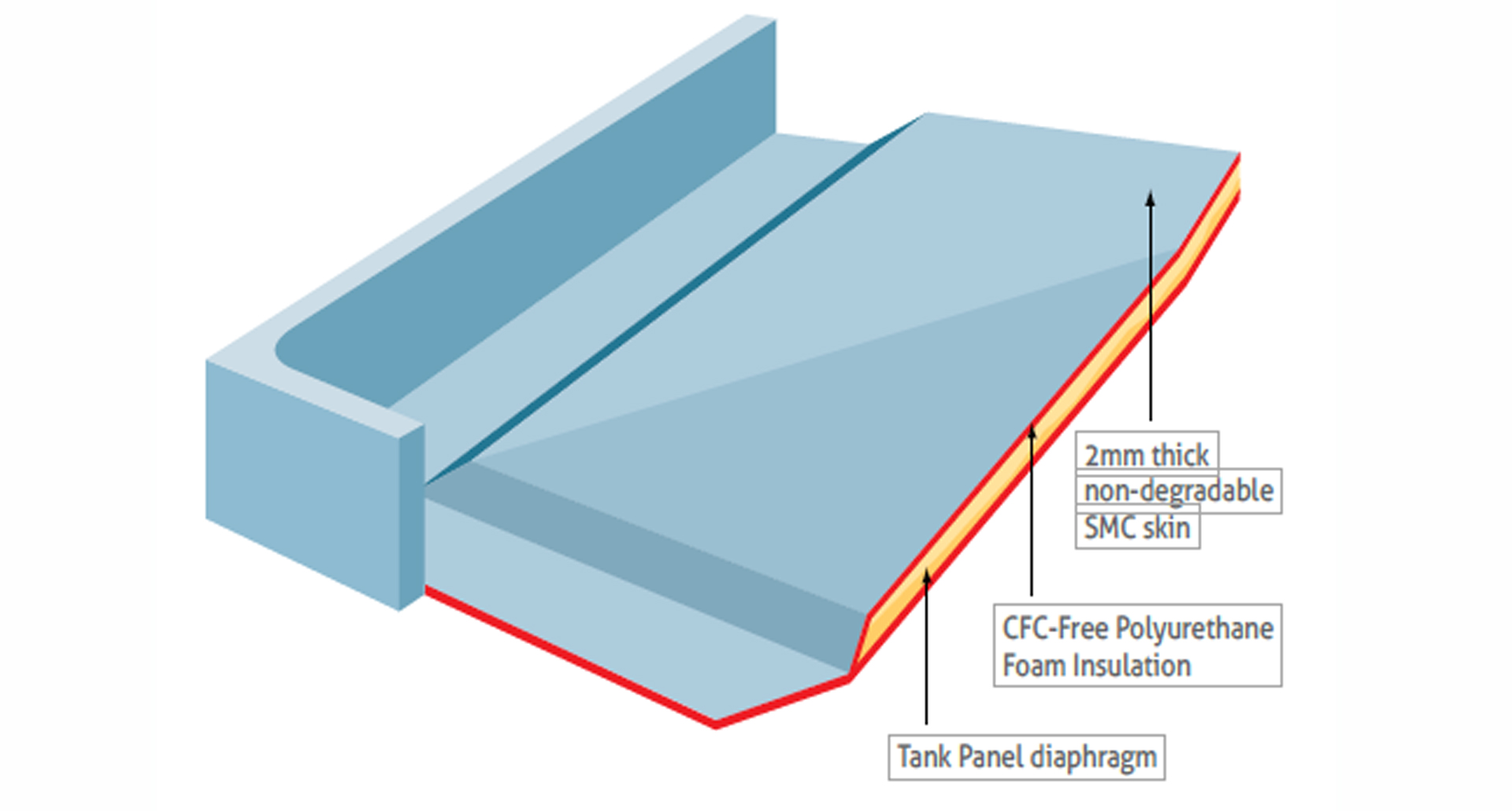 2mm thick
non-degradable
SMC skin

CFC-Free Polyurethane
Foam Insulation

Tank Panel diaphragm